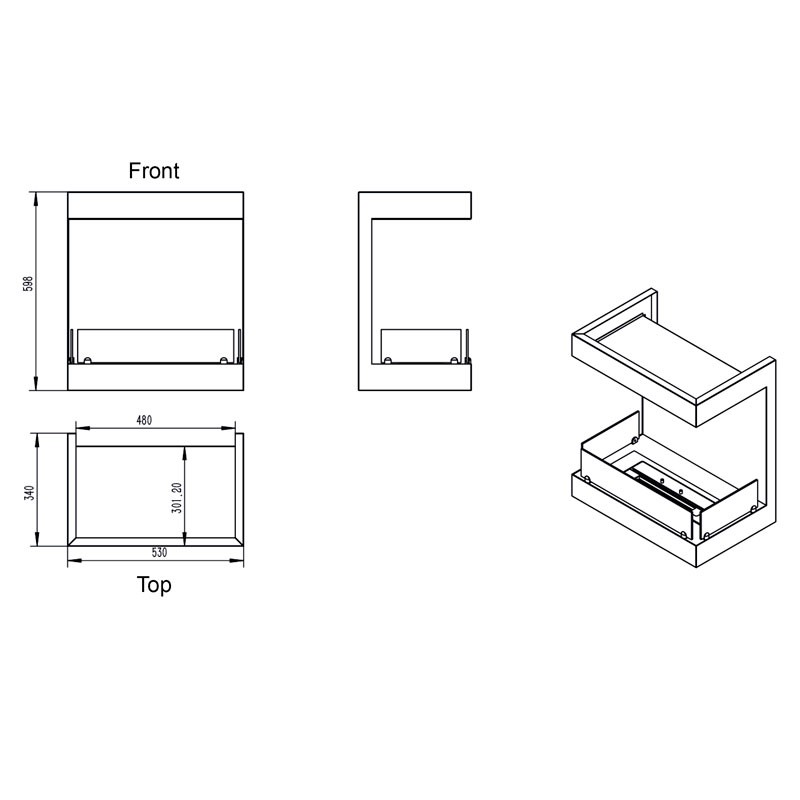 Front

598

480

340

301.20

530

Top